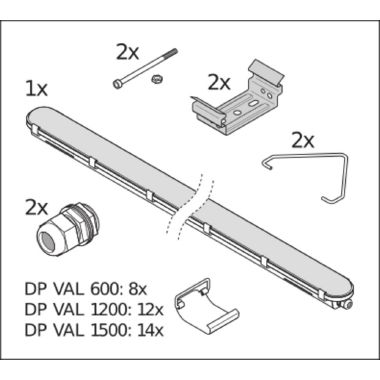 2x

1x

2x

2x

2x

DP VAL 600: 8x
DP VAL 1200: 12x
DP VAL 1500: 14x