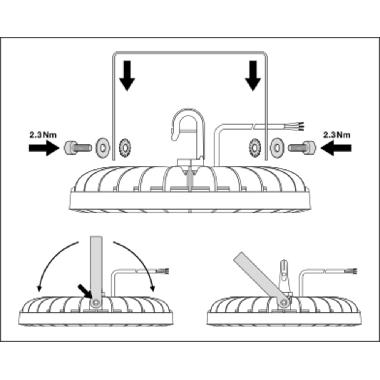 2.3 Nm

2.3 Nm