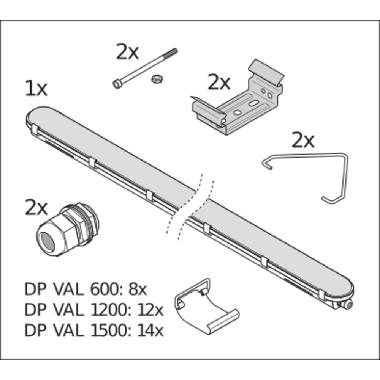 2x

1x

2x

2x

2x

DP VAL 600: 8x
DP VAL 1200: 12x
DP VAL 1500: 14x