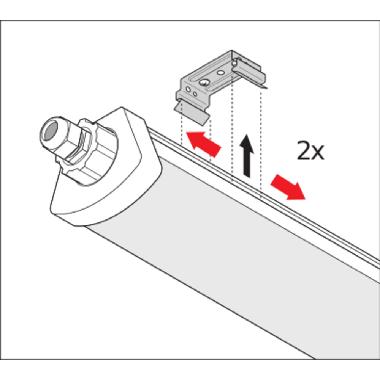 2x