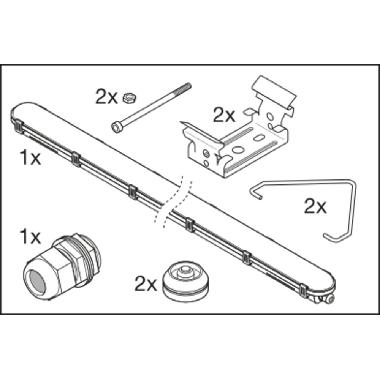 2x

2x

1x

2x

1x

2x