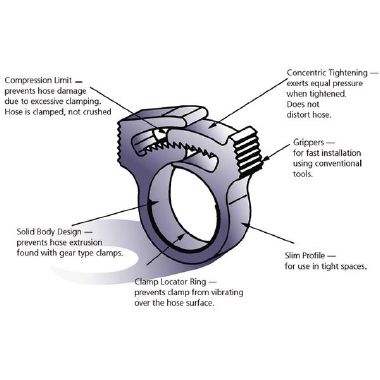 Compression Limit — prevents hose damage due to excessive clamping. Hose is clamped, not crushed

Concentric Tightening — exerts equal pressure when tightened. Does not distort hose.

Grippers — for fast installation using conventional tools.

Solid Body Design — prevents hose extrusion found with gear type clamps.

Slim Profile — for use in tight spaces.

Clamp Locator Ring — prevents clamp from vibrating over the hose surface.